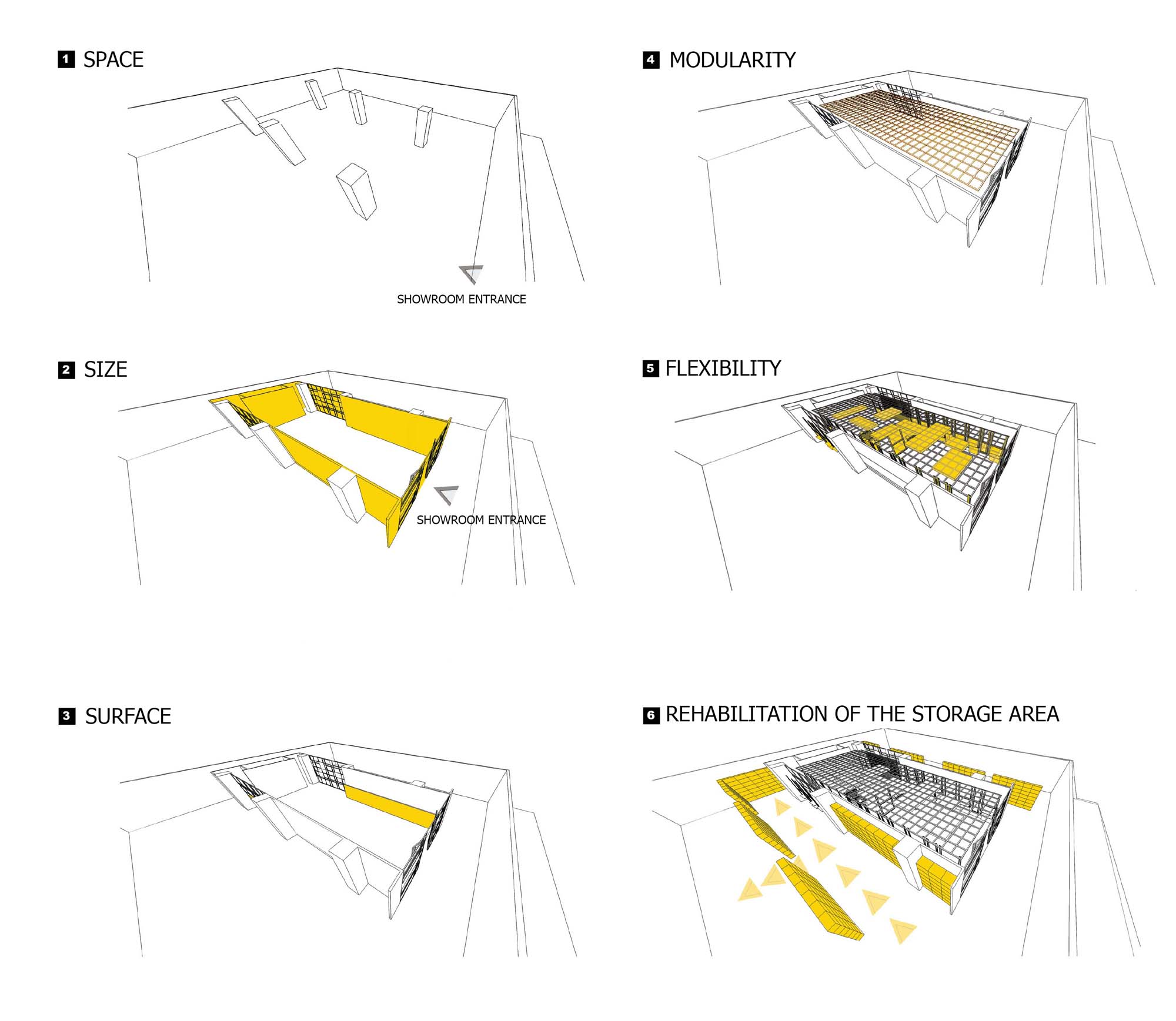 1 SPACE

SHOWROOM ENTRANCE

2 SIZE

SHOWROOM ENTRANCE

3 SURFACE

4 MODULARITY

5 FLEXIBILITY

6 REHABILITATION OF THE STORAGE AREA